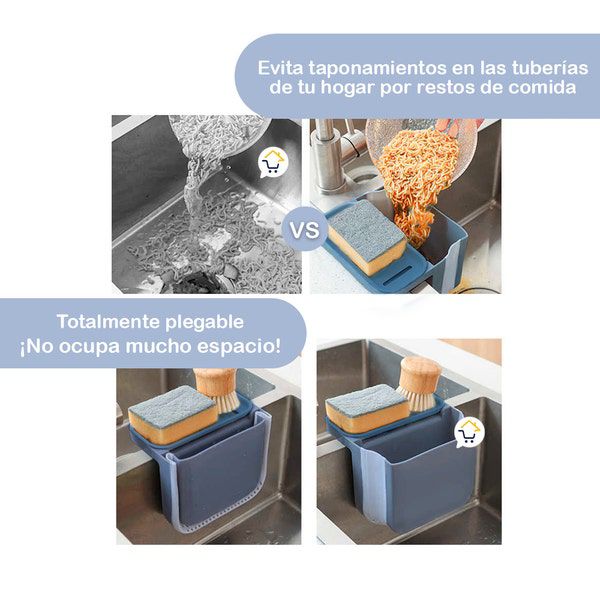 Evita taponamientos en las tuberías de tu hogar por restos de comida

VS

Totalmente plegable
¡No ocupa mucho espacio!